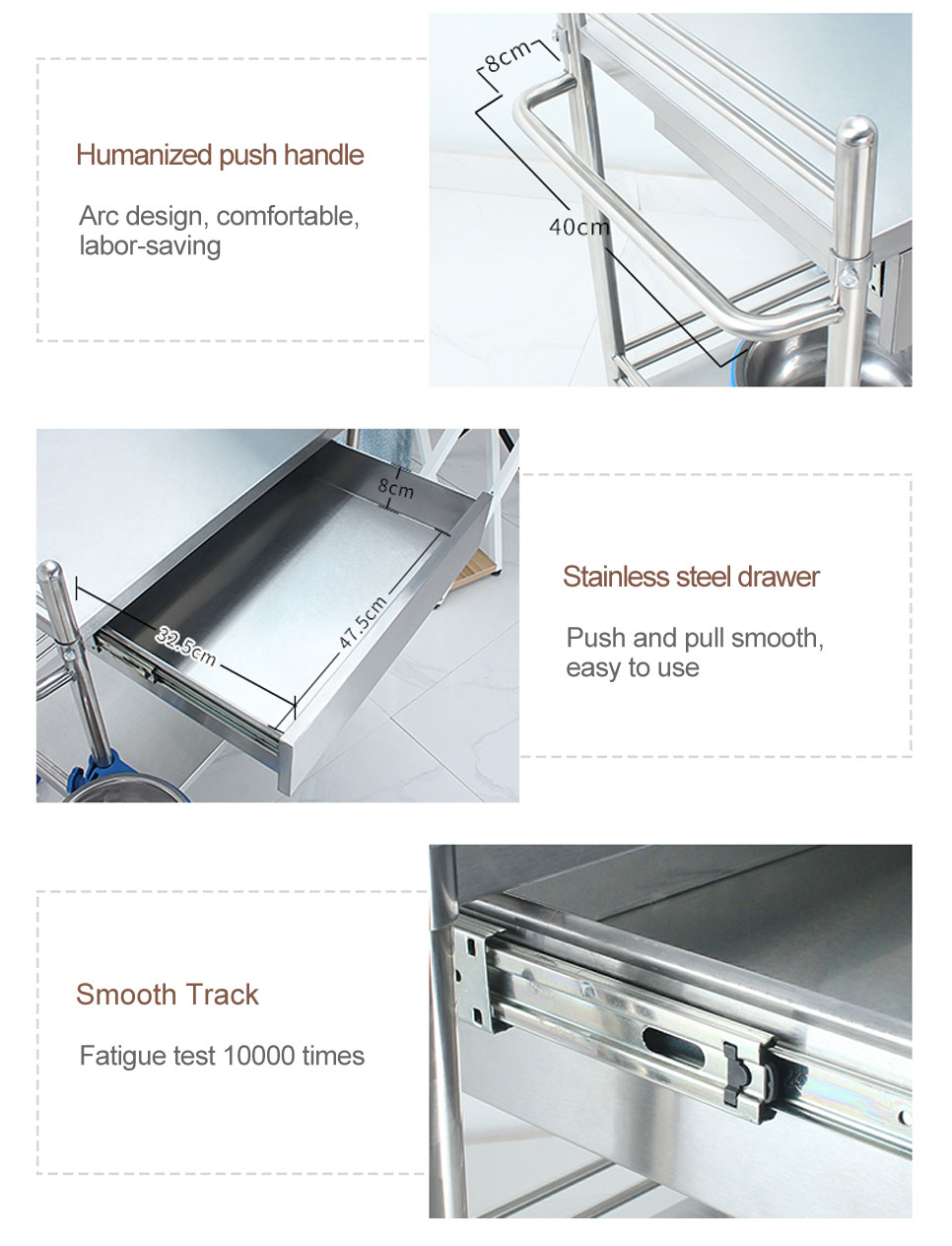 Humanized push handle

Arc design, comfortable, labor-saving

8cm

40cm

8cm

32.5cm

47.5cm

Stainless steel drawer

Push and pull smooth, easy to use

Smooth Track

Fatigue test 10000 times