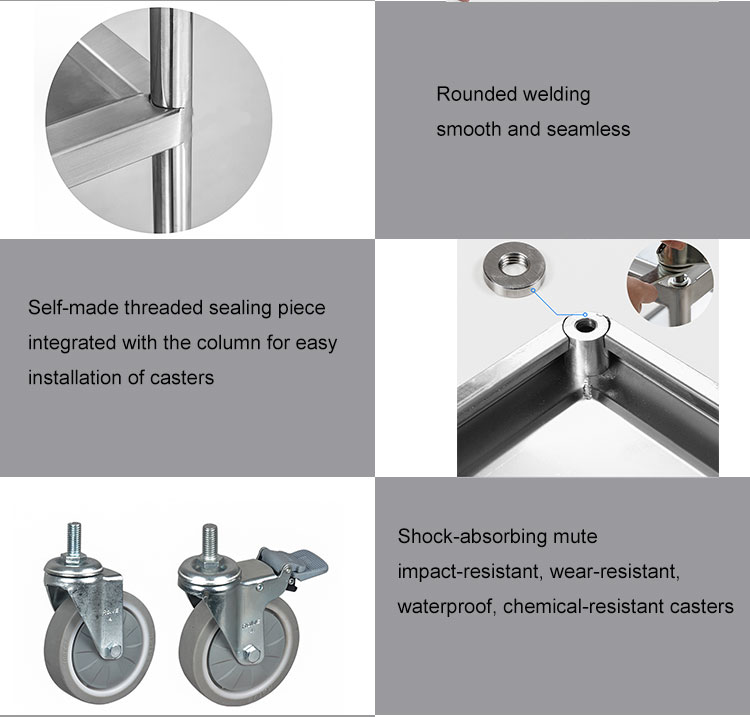 Rounded welding
smooth and seamless

Self-made threaded sealing piece integrated with the column for easy installation of casters

Shock-absorbing mute impact-resistant, wear-resistant, waterproof, chemical-resistant casters